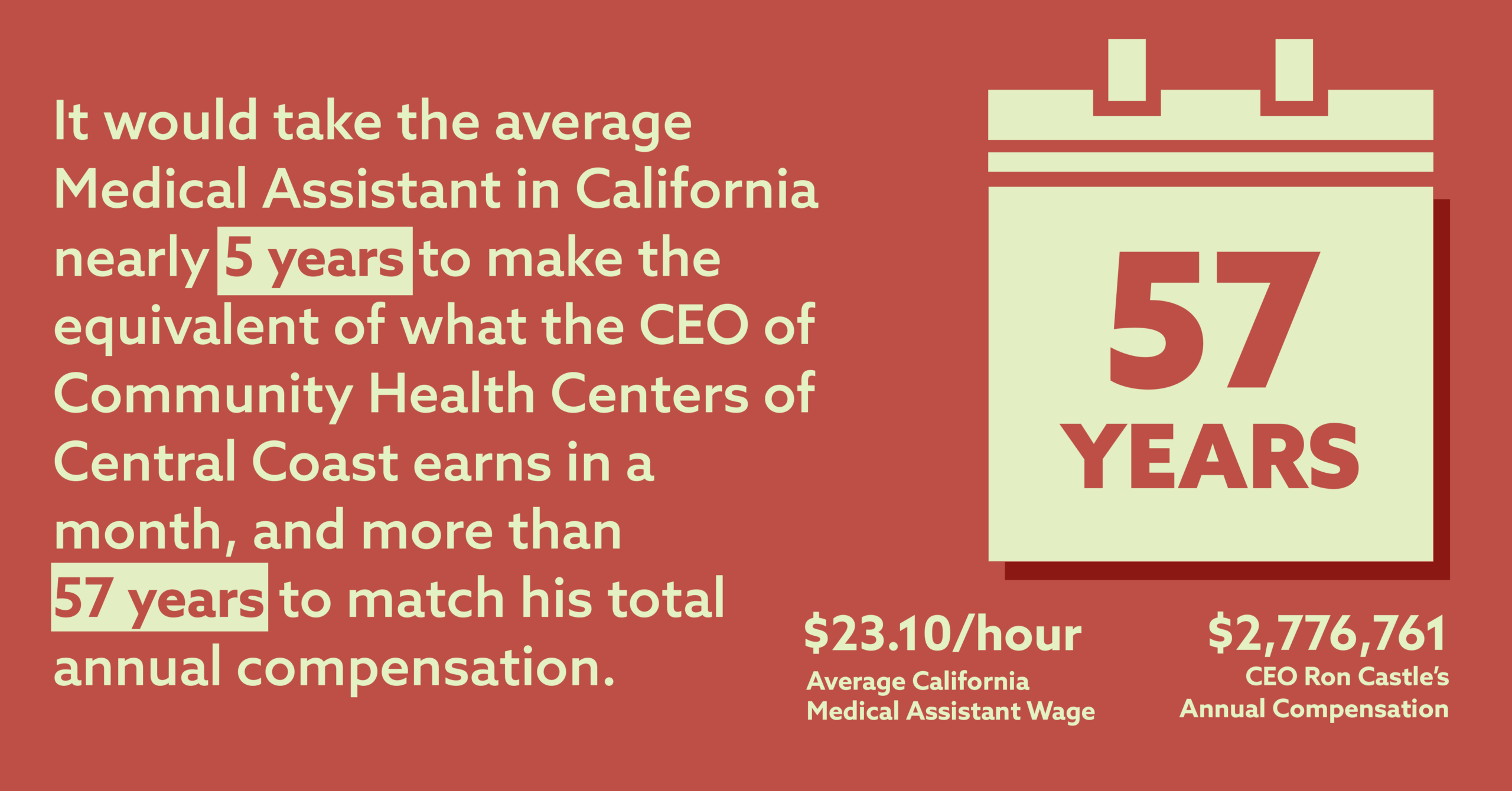 It would take the average Medical Assistant in California nearly 5 years to make the equivalent of what the CEO of Community Health Centers of Central Coast earns in a month, and more than 57 years to match his total annual compensation.

57 YEARS

\$23.10/hour
Average California Medical Assistant Wage

\$2,776,761
CEO Ron Castle's Annual Compensation