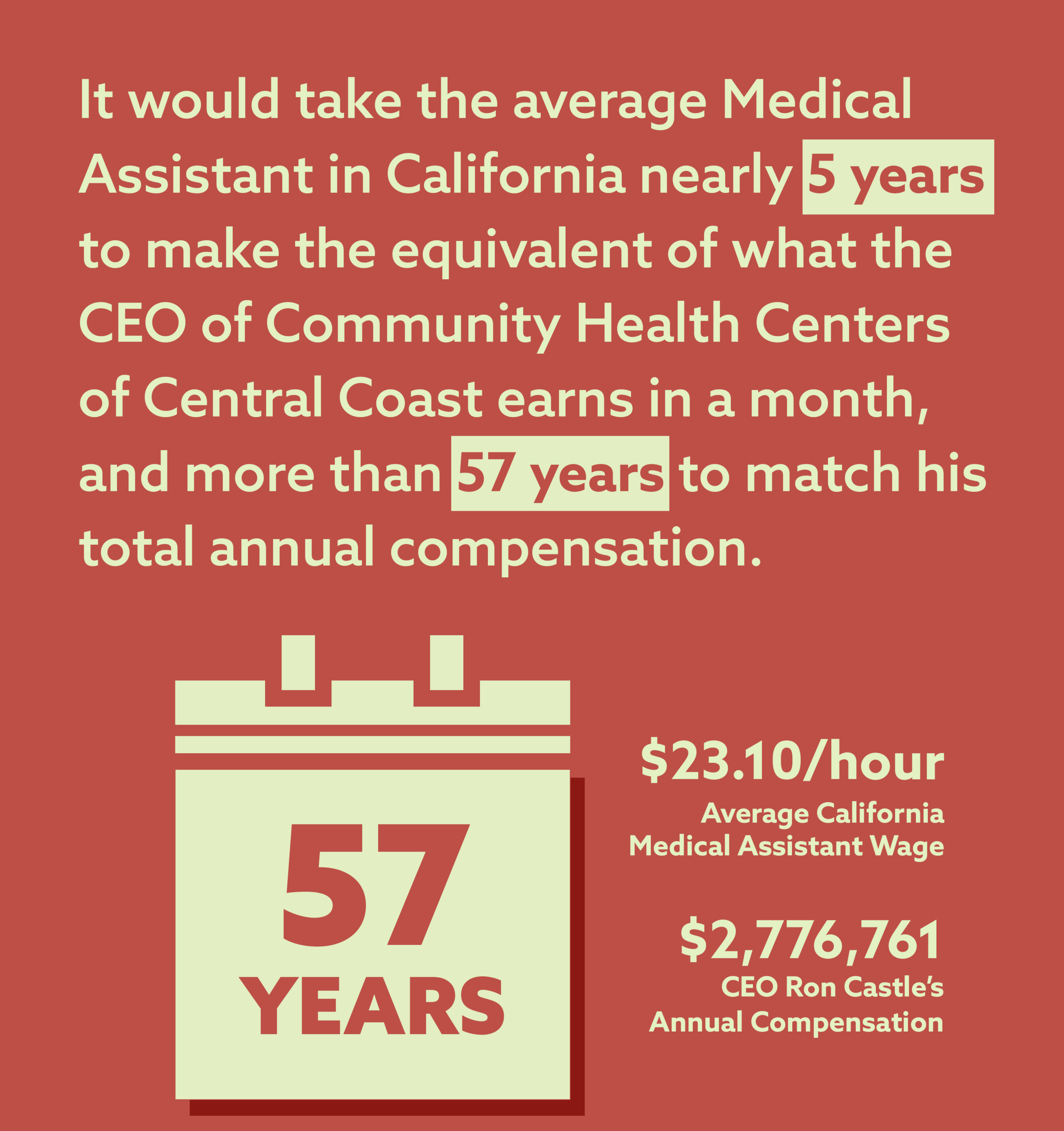 It would take the average Medical Assistant in California nearly 5 years to make the equivalent of what the CEO of Community Health Centers of Central Coast earns in a month, and more than 57 years to match his total annual compensation.

57 YEARS

$23.10/hour
Average California Medical Assistant Wage

$2,776,761
CEO Ron Castle's Annual Compensation